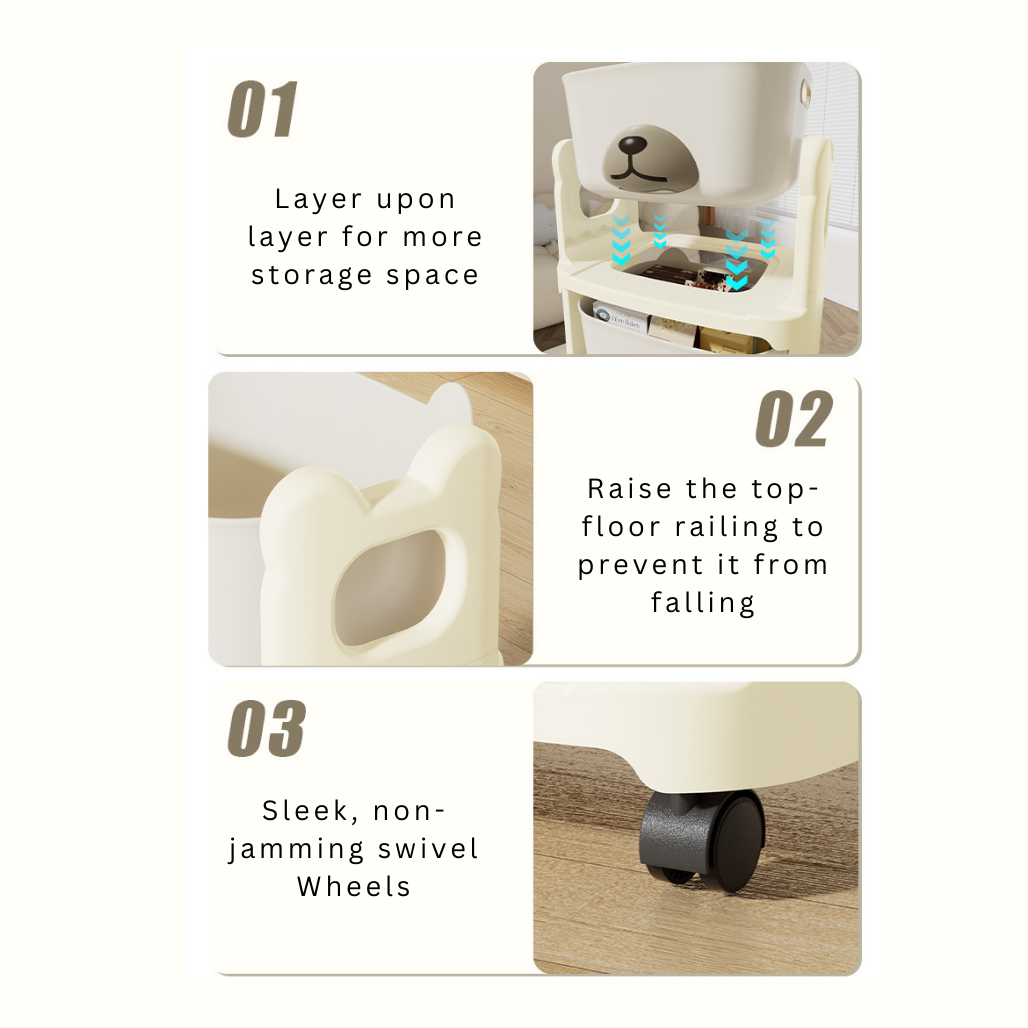 01

Layer upon layer for more storage space

02

Raise the top-floor railing to prevent it from falling

03

Sleek, non-jamming swivel Wheels