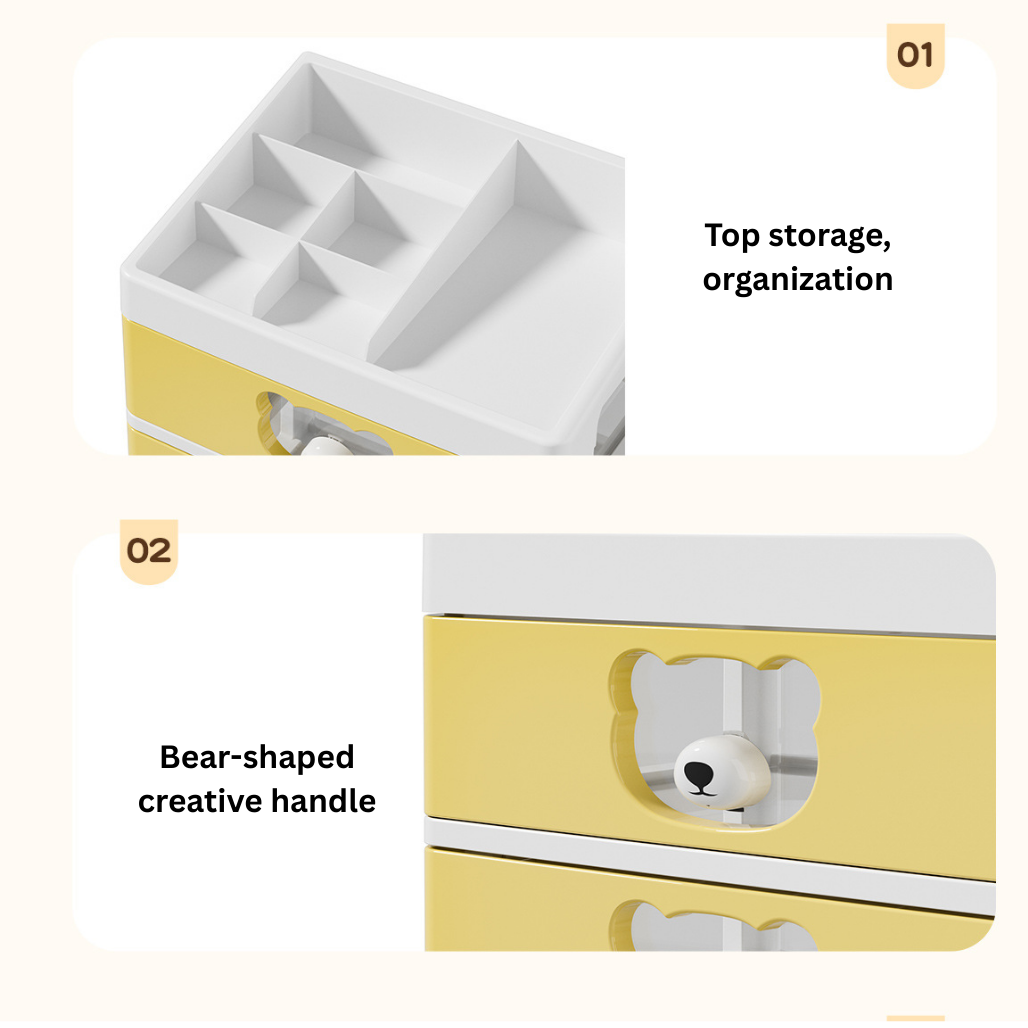 01

Top storage, organization

02

Bear-shaped creative handle